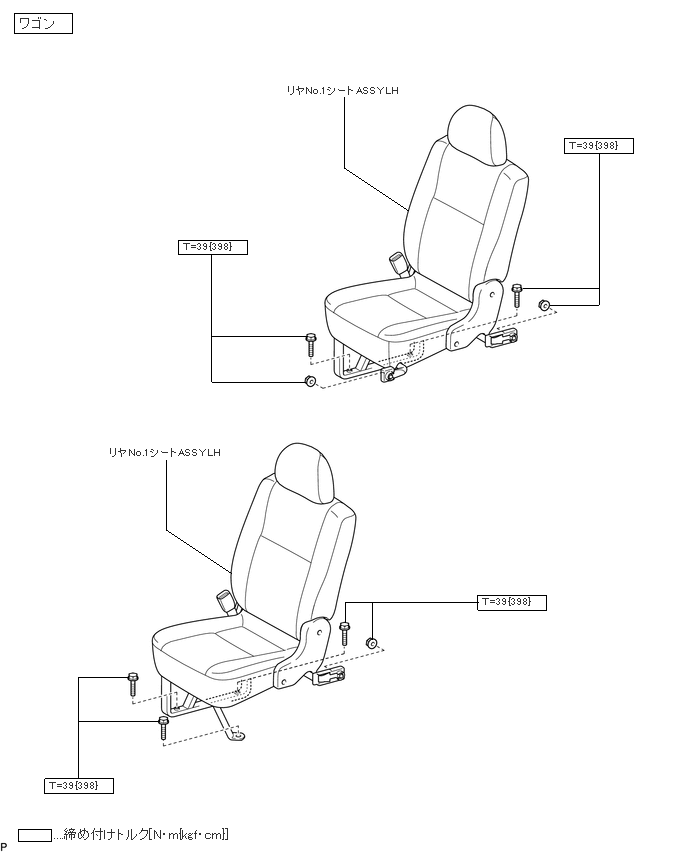 ワゴン

リヤNo.1シートASSYLH

T=39{398}

T=39{398}

リヤNo.1シートASSYLH

T=39{398}

T=39{398}

....締め付けトルク[N・m{kgf・cm}]

P