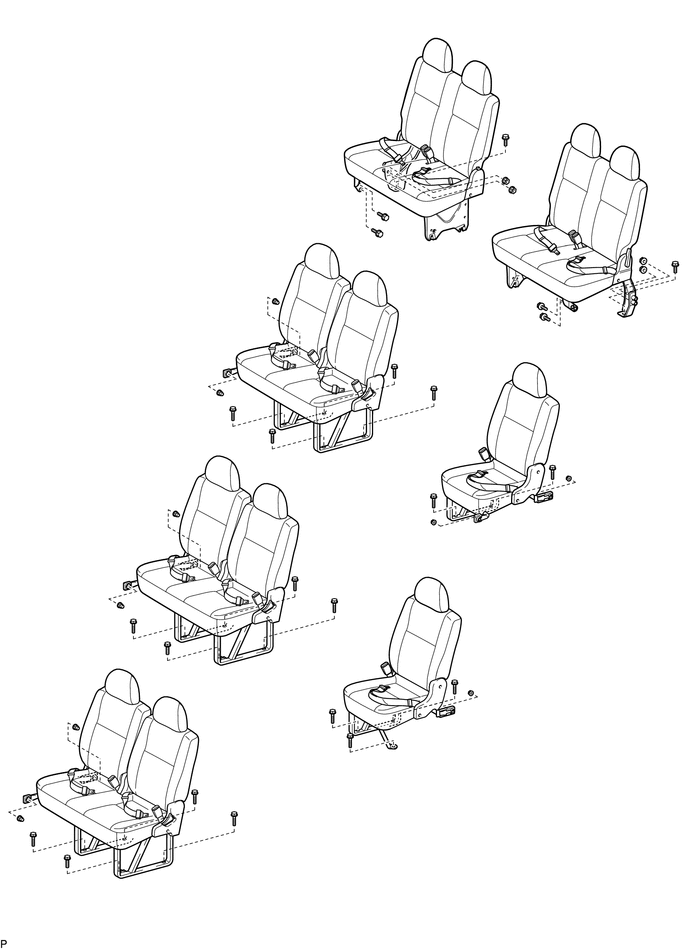 P