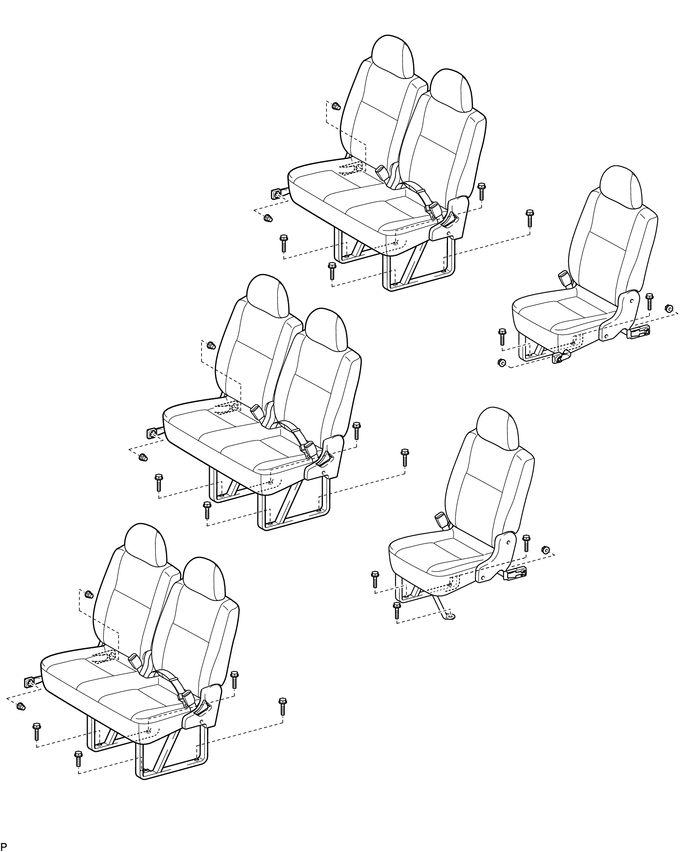 P