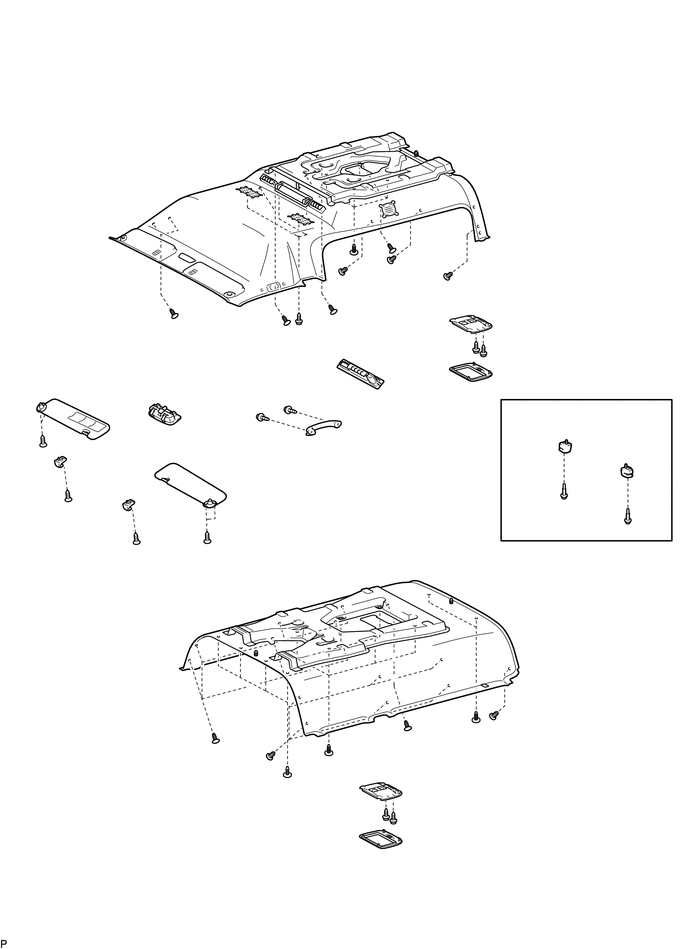 P