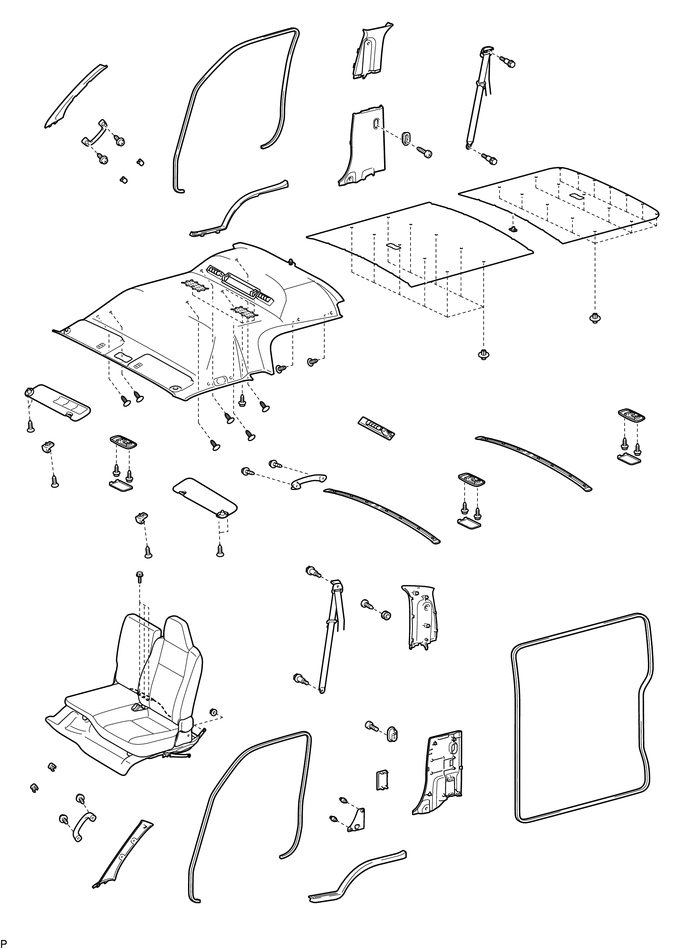 P