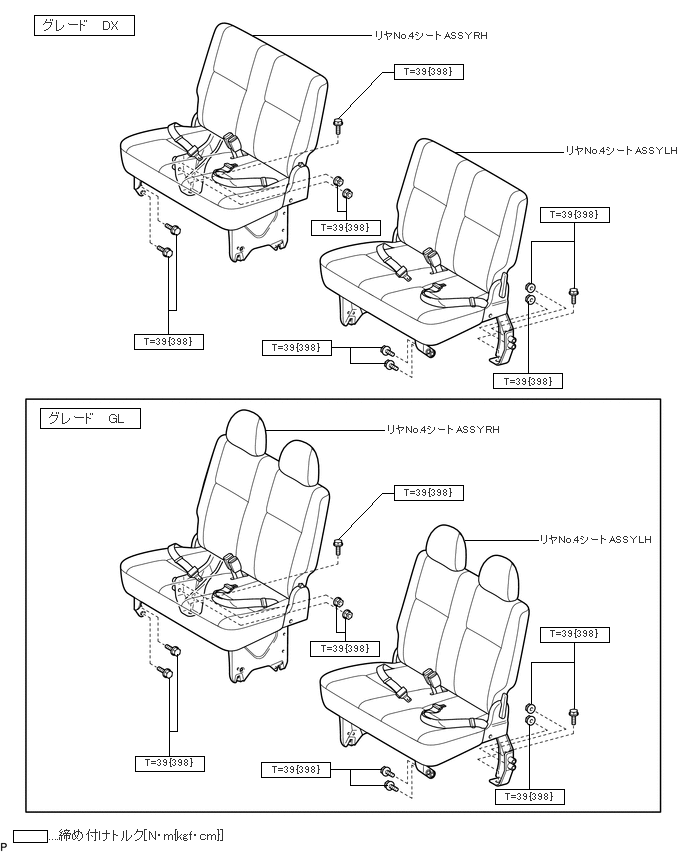 グレード　DX

リヤNo.4シートASSYRH

T=39{398}

リヤNo.4シートASSYLH

T=39{398}

T=39{398}

T=39{398}

T=39{398}

T=39{398}

グレード　GL

リヤNo.4シートASSYRH

T=39{398}

リヤNo.4シートASSYLH

T=39{398}

T=39{398}

T=39{398}

T=39{398}

T=39{398}

P

...締め付けトルク[N･m{kgf･cm}]