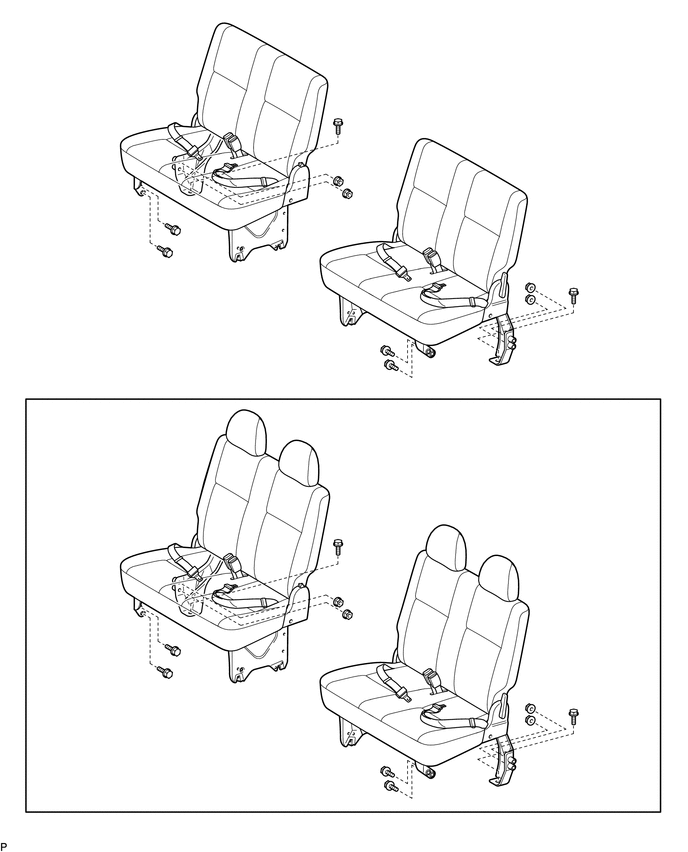 P