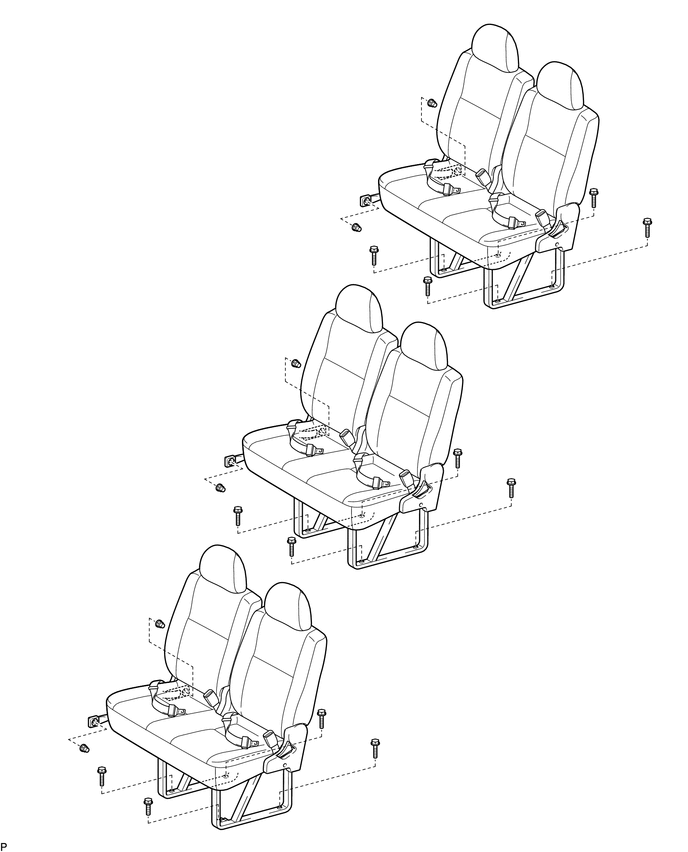 P