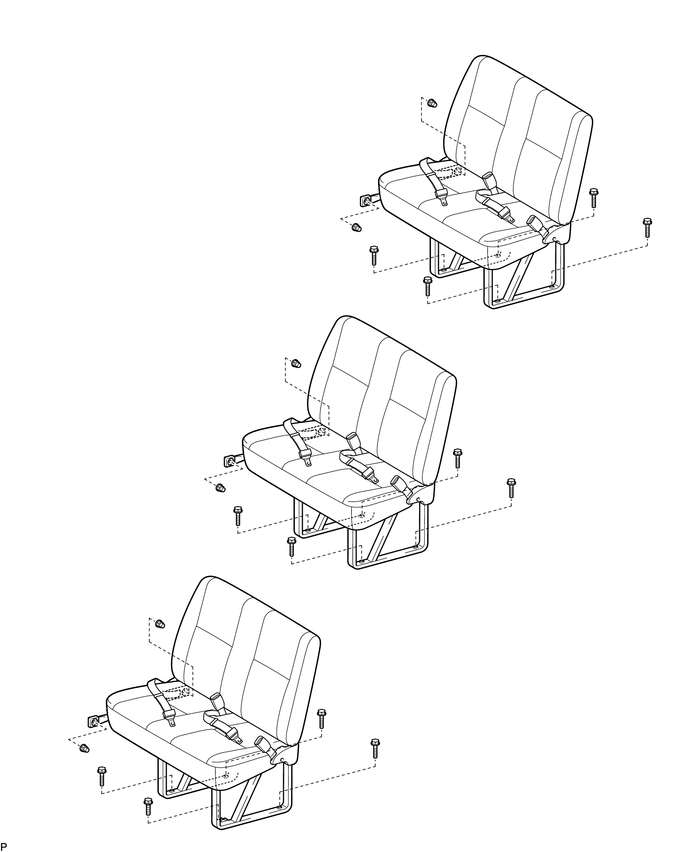 P