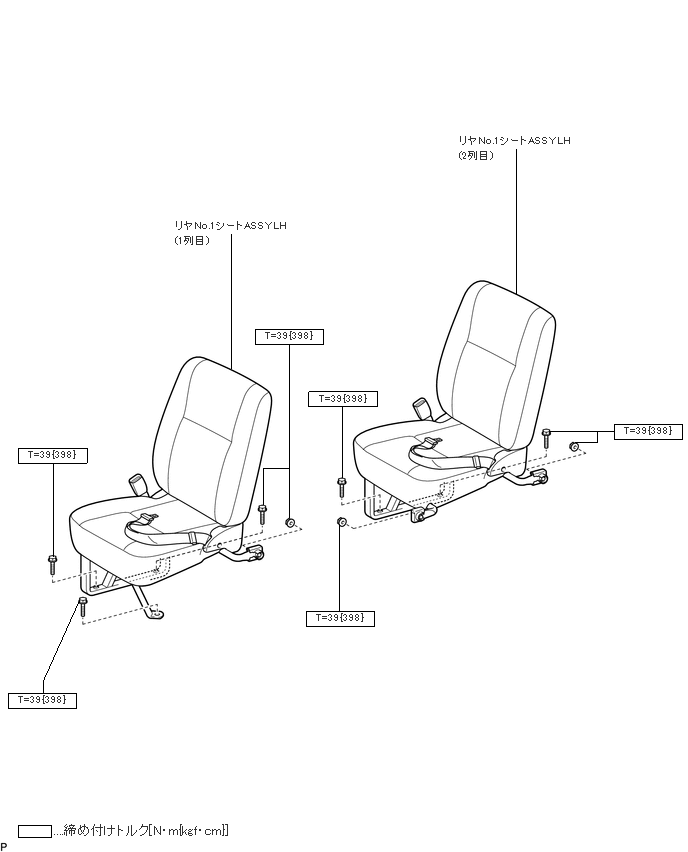 リヤNo.1シートASSYLH
(2列目)

リヤNo.1シートASSYLH
(1列目)

T=39{398}

T=39{398}

T=39{398}

T=39{398}

T=39{398}

T=39{398}

...締め付けトルク[N･m{kgf･cm}]

P