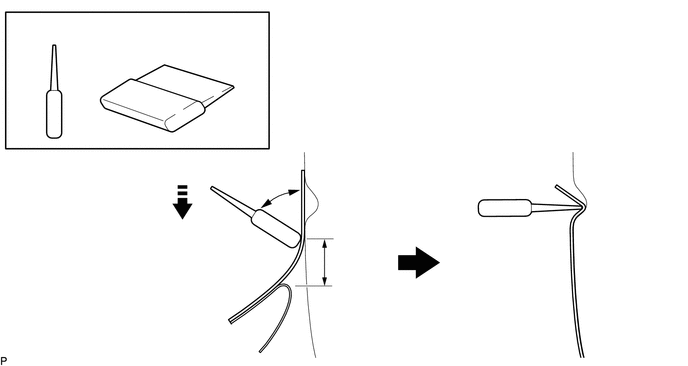 P