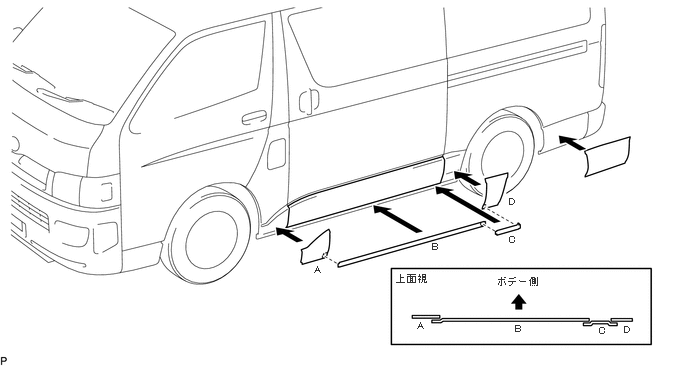 D
C
B
A
上面視
ボデー側
A
B
C
D
P