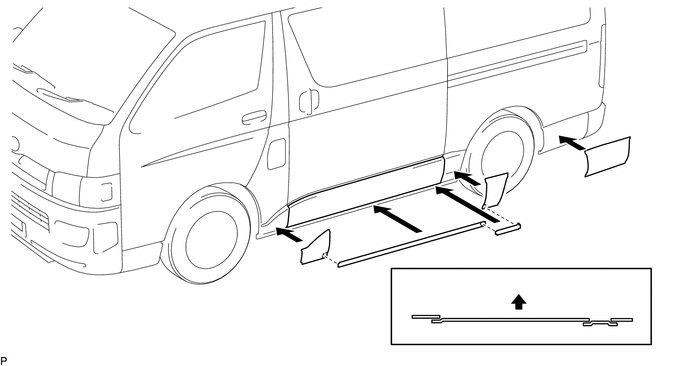 P