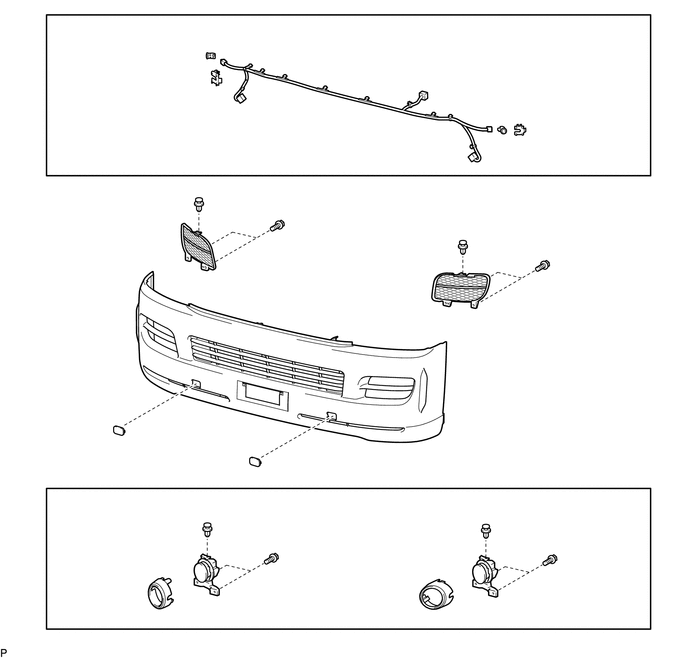 P