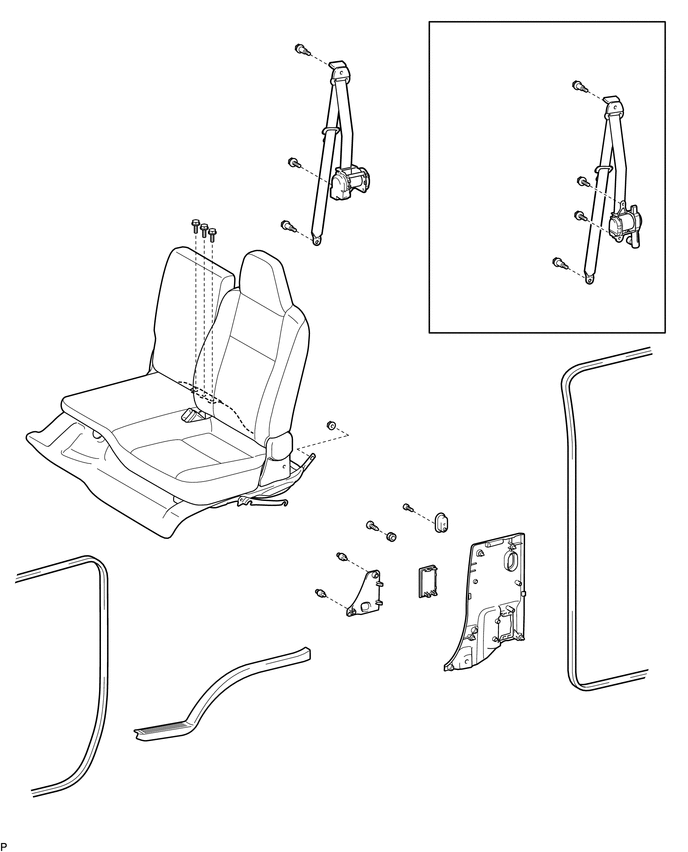 P