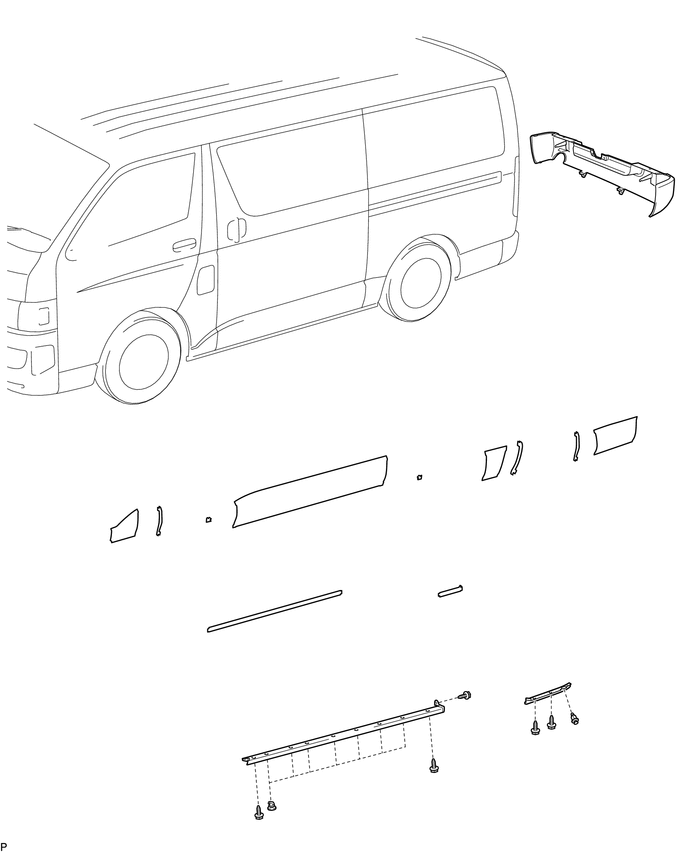 P