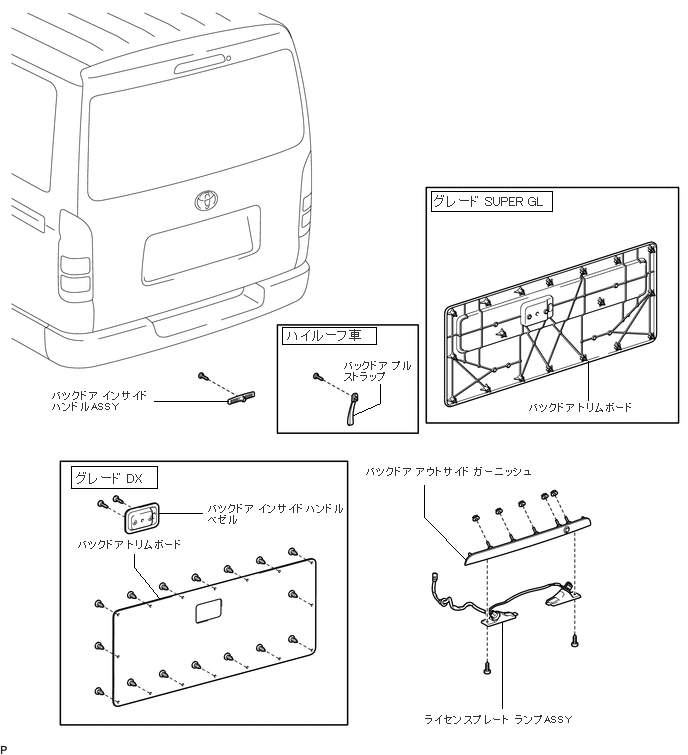 グレード SUPER GL

バックドア トリム ボード

ハイルーフ車

バックドア プル ストラップ

バックドア インサイド ハンドル ASSY

グレード DX

バックドア インサイド ハンドル ベゼル

バックドア トリム ボード

バックドア アウトサイド ガーニッシュ

ライセンスプレート ランプ ASSY

P