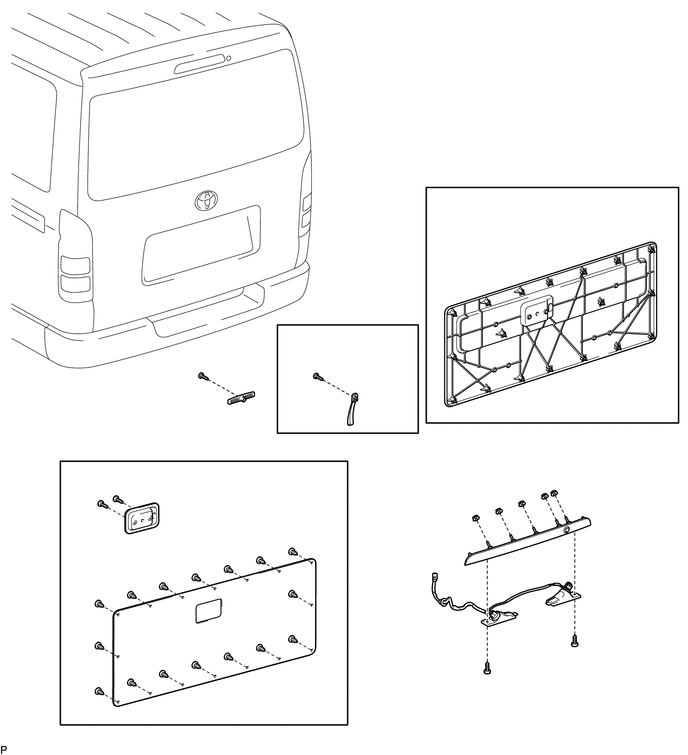 P