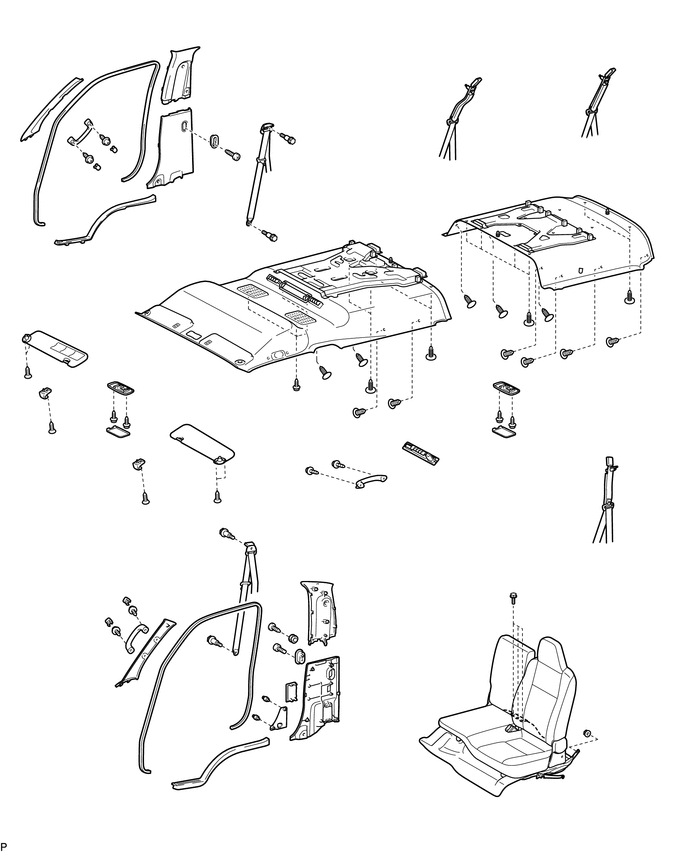 P