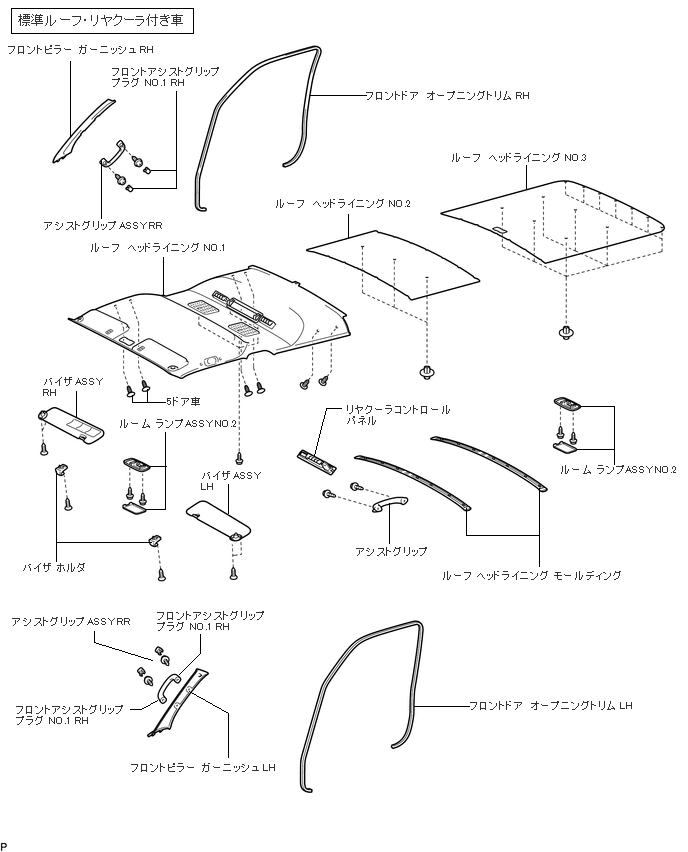 標準ルーフ・リヤクーラ付き車

フロントピラー ガーニッシュ RH

フロントアシストグリップ プラグ NO.1 RH

フロントドア オープニングトリム RH

ルーフ ヘッドライニング NO.3

ルーフ ヘッドライニング NO.2

アシストグリップ ASSY RR

ルーフ ヘッドライニング NO.1

バイザ ASSY RH

5ドア車

ルーム ランプ ASSY NO.2

リヤクーラコントロール パネル

ルーム ランプ ASSY NO.2

バイザ ASSY LH

アシストグリップ

バイザ ホルダ

ルーフ ヘッドライニング モールディング

アシストグリップ ASSY RR

フロントアシストグリップ プラグ NO.1 RH

フロントアシストグリップ プラグ NO.1 RH

フロントドア オープニングトリム LH

フロントピラー ガーニッシュ LH

P