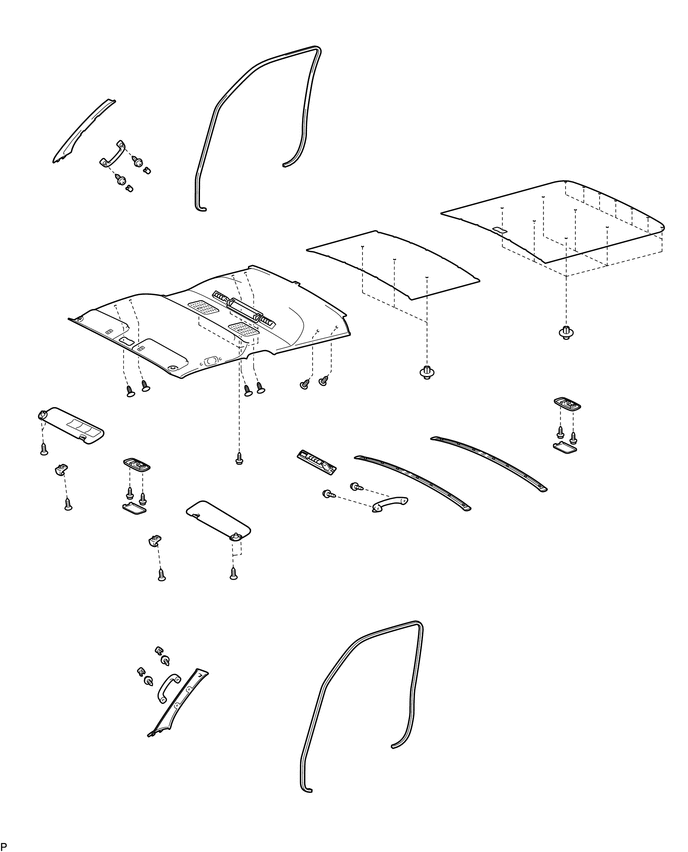 P