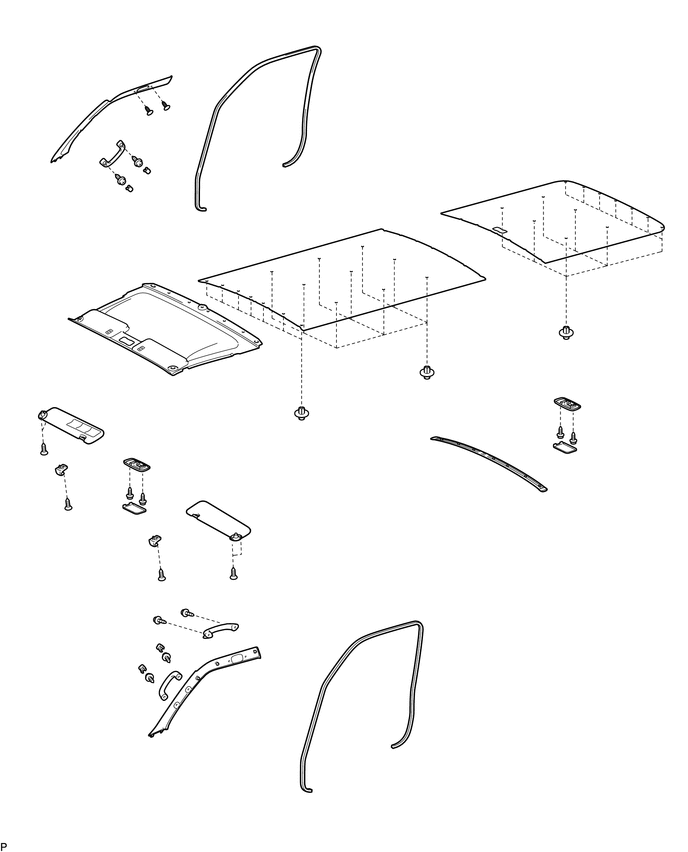 P