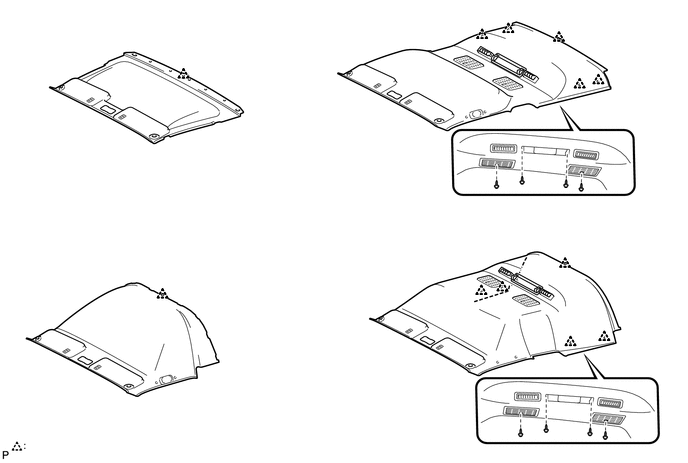 P :