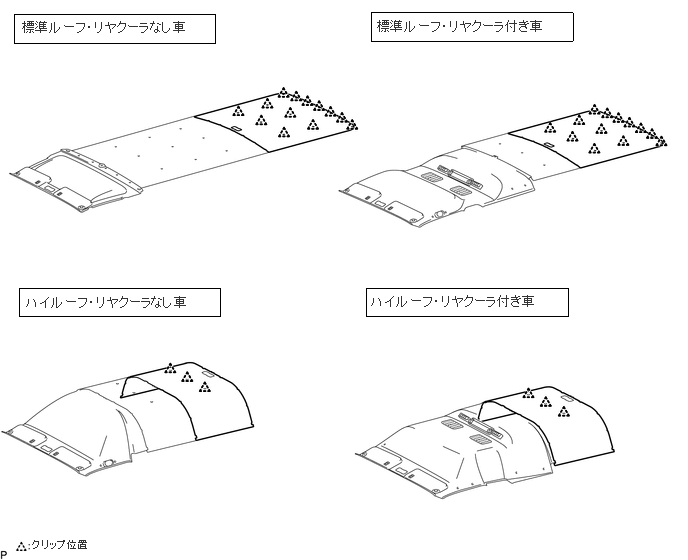 標準ルーフ・リヤクーラなし車

標準ルーフ・リヤクーラ付き車

ハイルーフ・リヤクーラなし車

ハイルーフ・リヤクーラ付き車

:クリップ位置

P