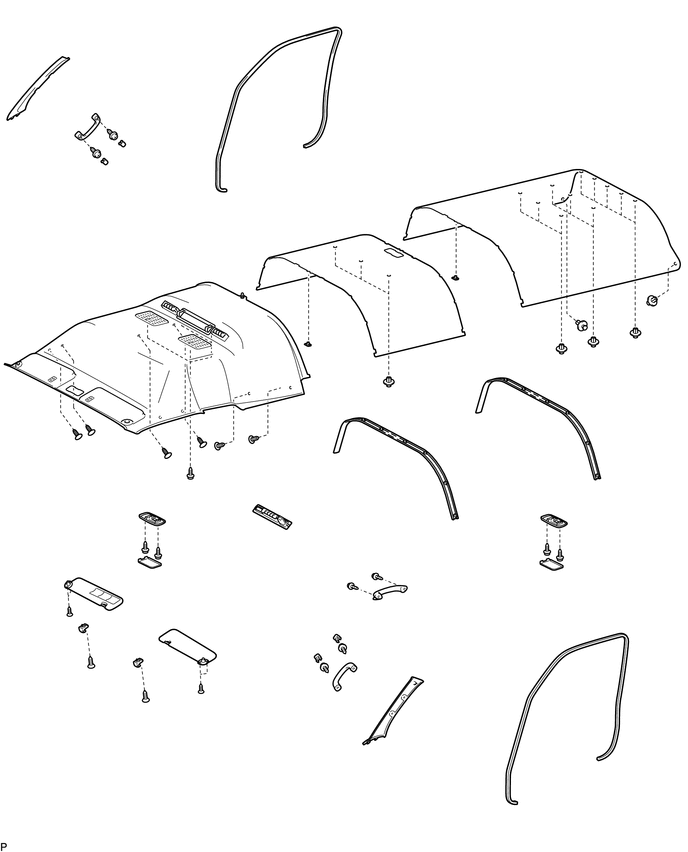 P