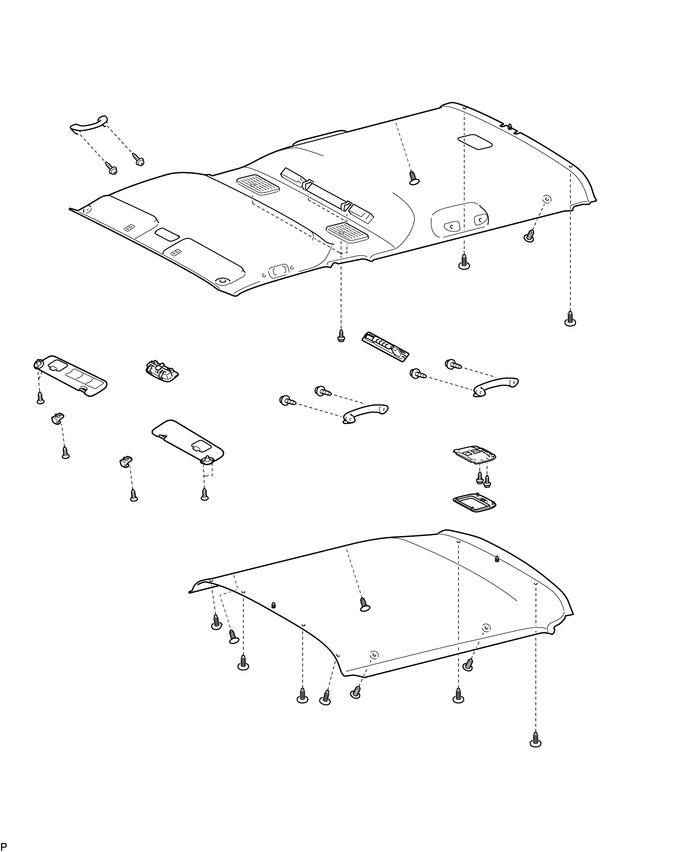 P