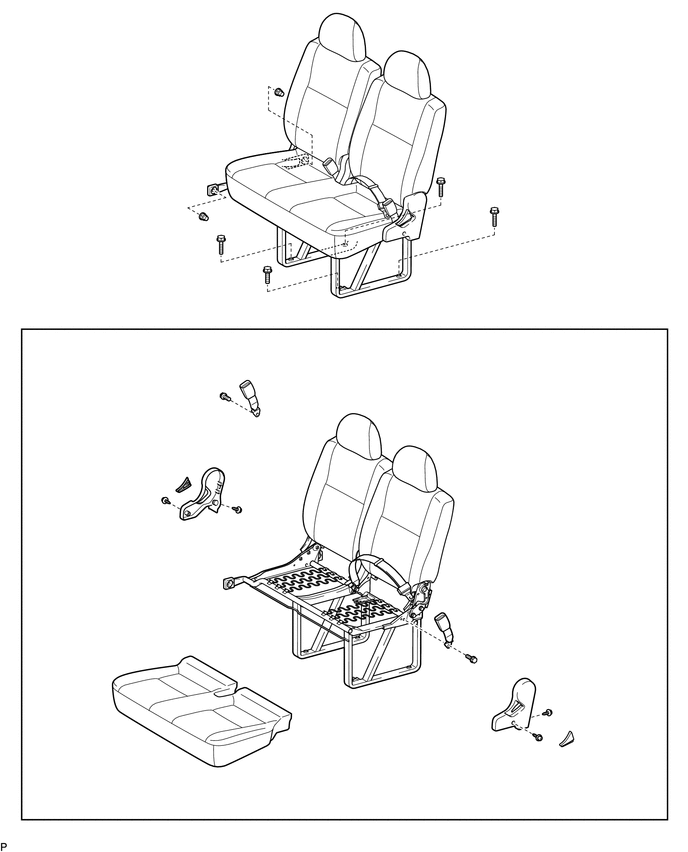 P