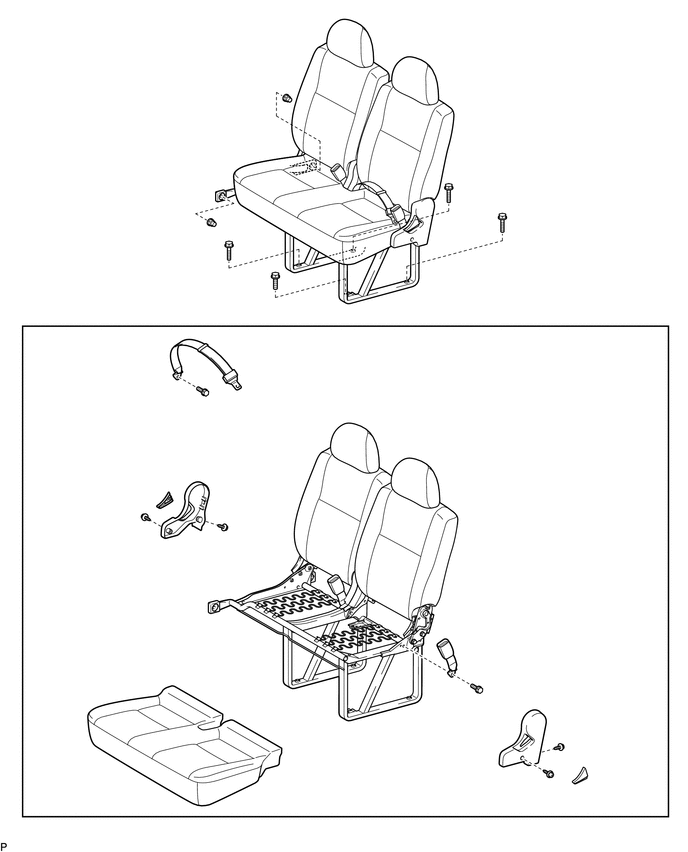 P