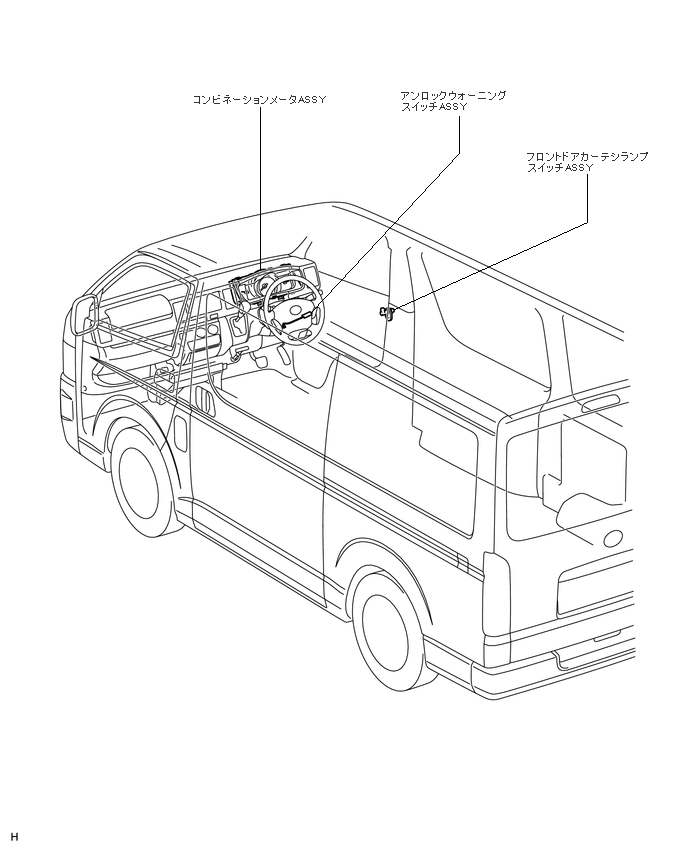 コンビネーションメータASSY

アンロックウォーニング
スイッチASSY

フロントドアカーテシランプ
スイッチASSY

H