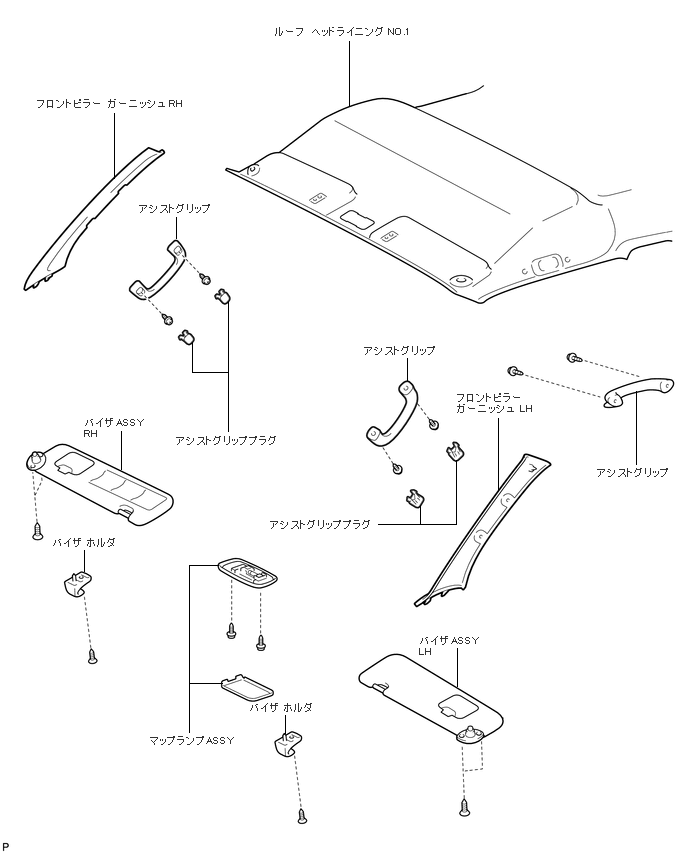 ルーフ ヘッドライニング NO.1

フロントピラー ガーニッシュ RH

アシストグリップ

アシストグリッププラグ

バイザ ASSY RH

バイザ ホルダ

アシストグリップ

フロントピラー ガーニッシュ LH

アシストグリップ

アシストグリッププラグ

マップランプ ASSY

バイザ ホルダ

バイザ ASSY LH

P