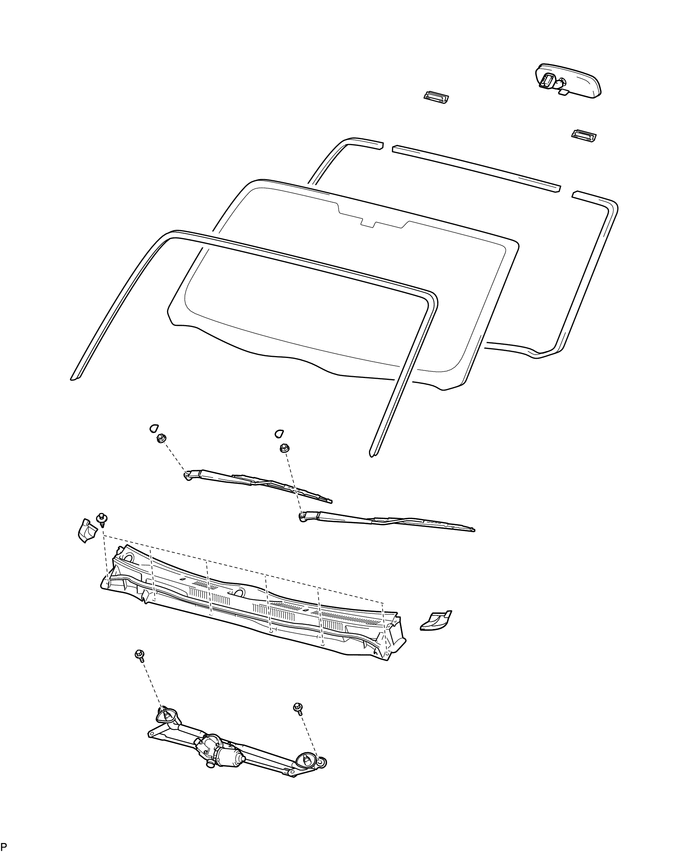 P