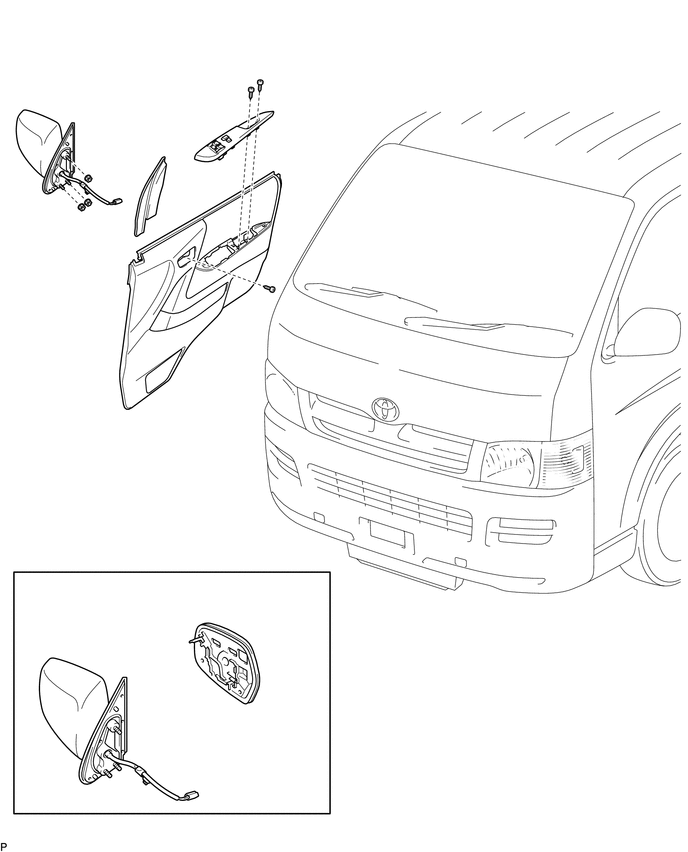 P