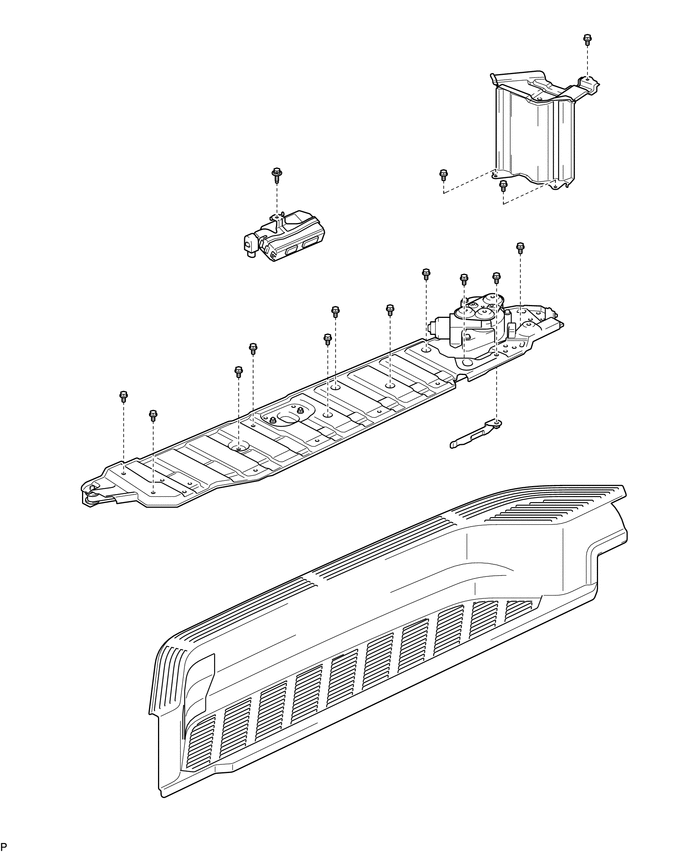 P