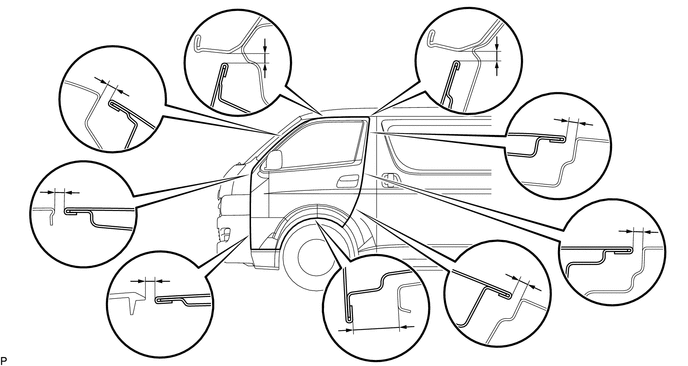 P