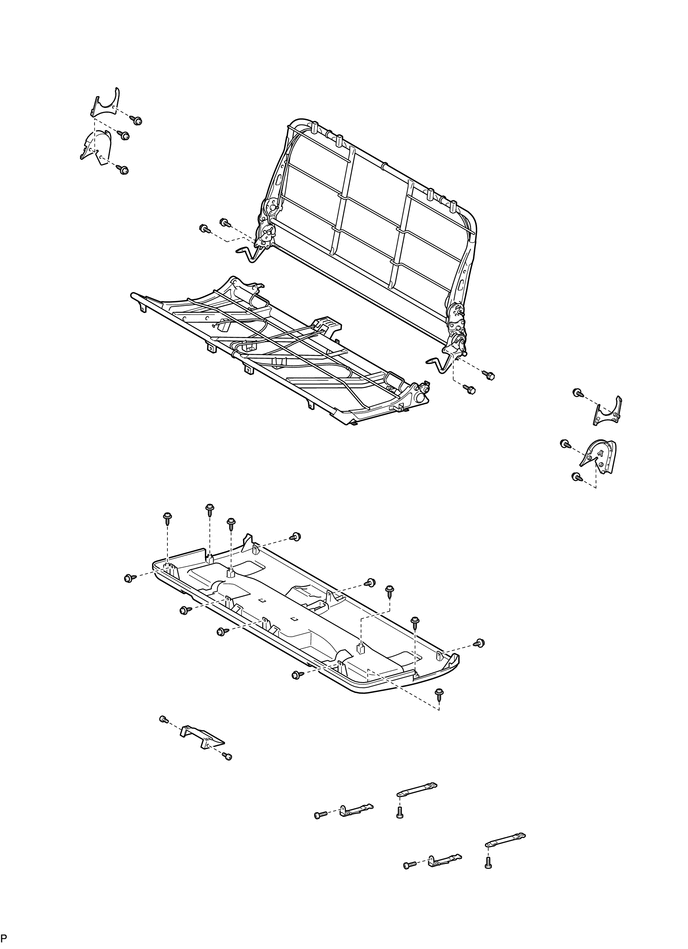 P