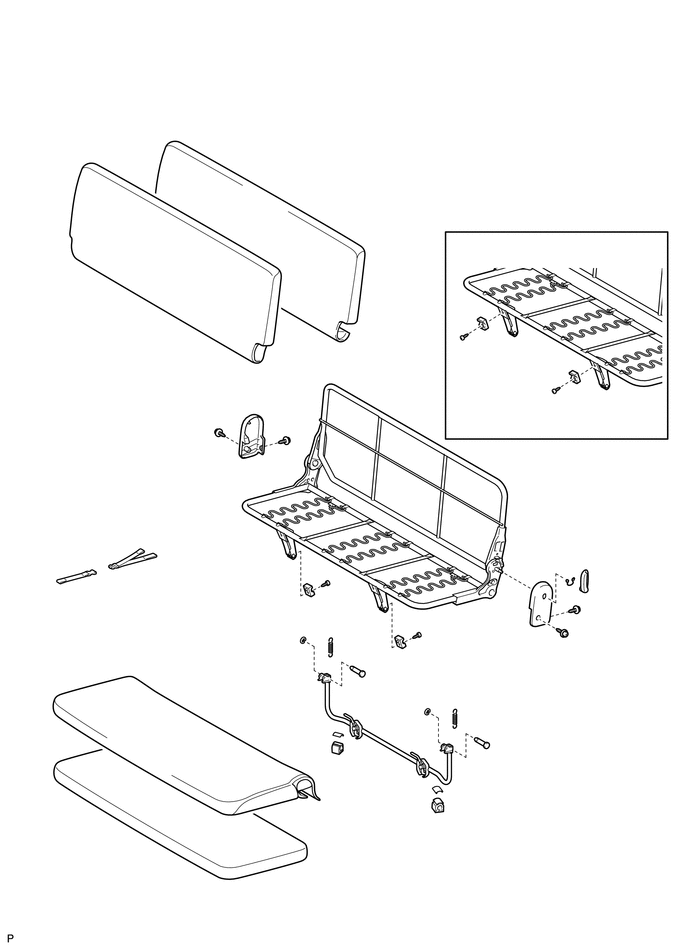 P