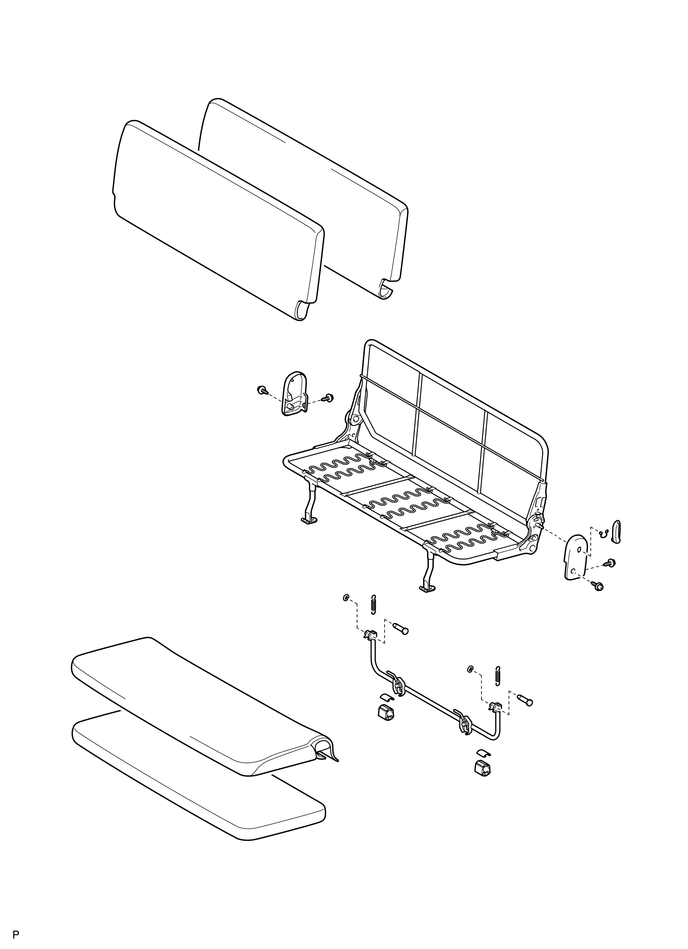 P