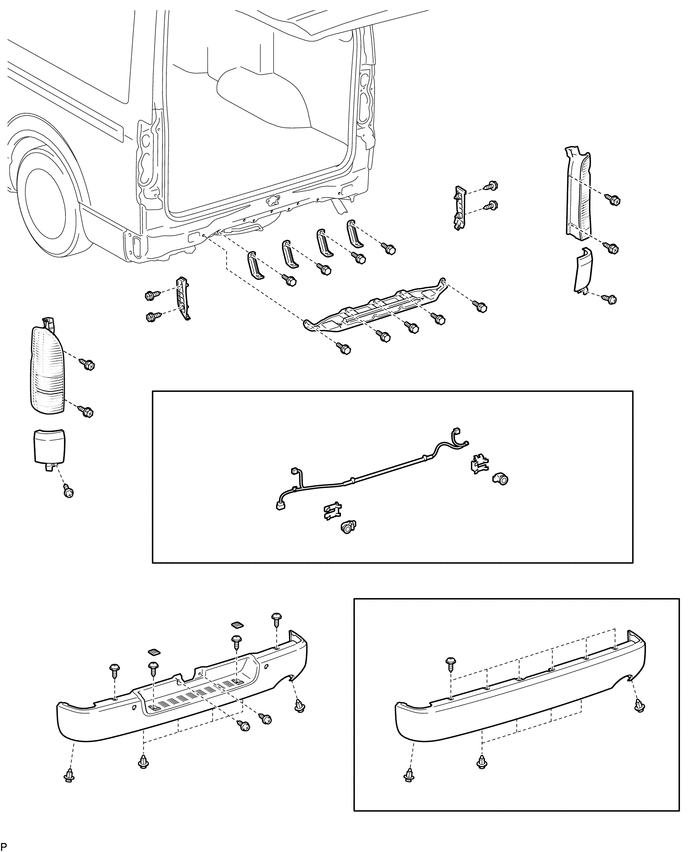 P