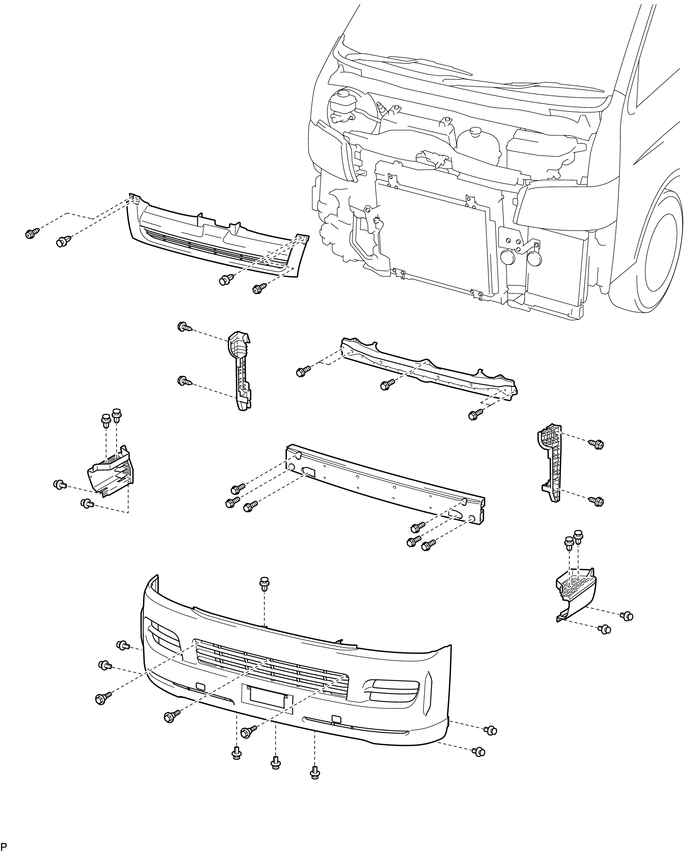 P