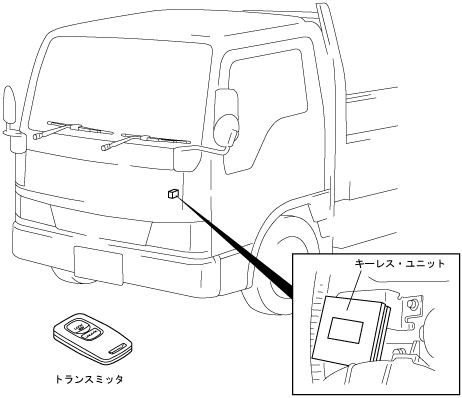 キーレス・ユニット

トランスミッタ