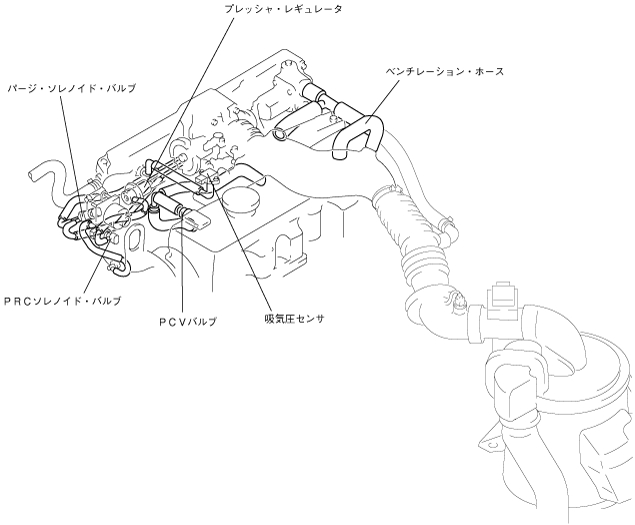 プレッシャ・レギュレータ

ベンチレーション・ホース

パージ・ソレノイド・バルブ

ＰＲＣソレノイド・バルブ

ＰＣＶバルブ

吸気圧センサ