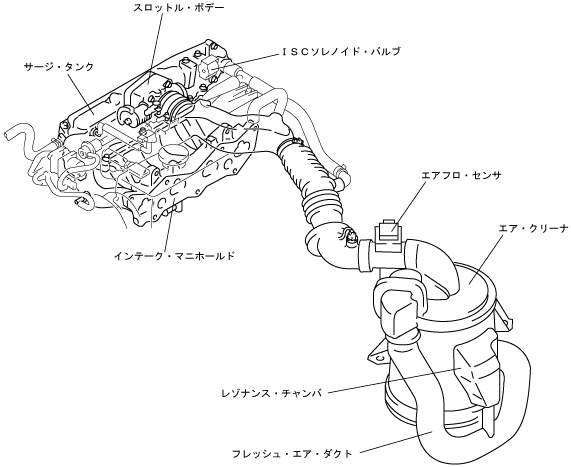 スロットル・ボデー

ＩＳＣソレノイド・バルブ

サージ・タンク

エアフロ・センサ

エア・クリーナ

インテーク・マニホールド

レゾナンス・チャンバ

フレッシュ・エア・ダクト