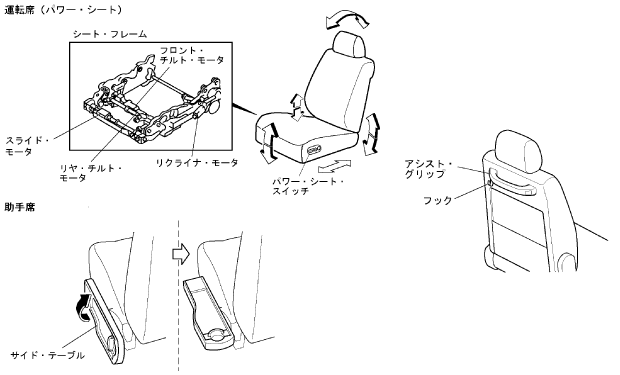 運転席（パワー・シート）

シート・フレーム

フロント・チルト・モータ

スライド・モータ

リヤ・チルト・モータ

リクライナ・モータ

パワー・シート・スイッチ

アシスト・グリップ

フック

助手席

サイド・テーブル