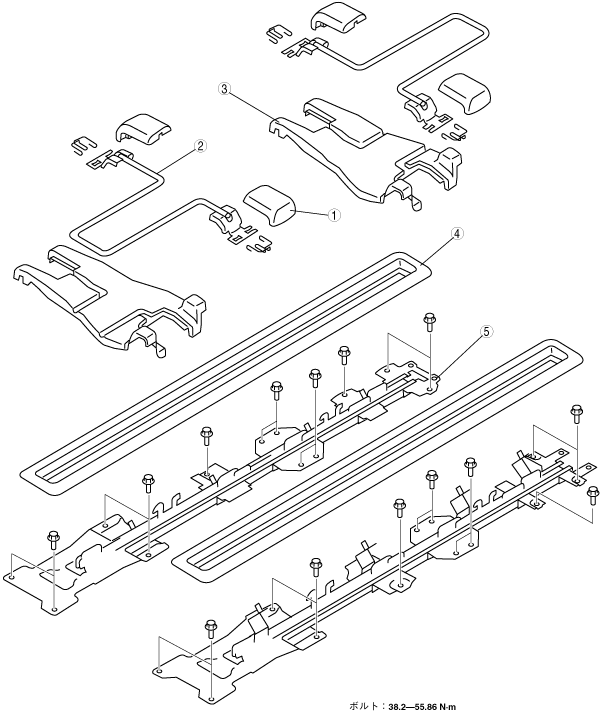 3
2
1
4
5
ボルト：38.2—55.86 N·m