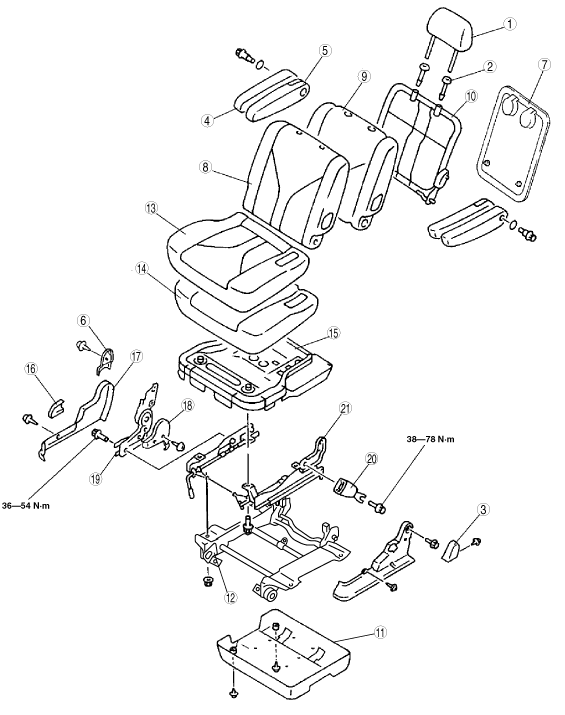 1
5
2
7
9
10
4
8
13
14
6
15
17
16
18
21
38—78 N·m
20
19
36—54 N·m
3
12
11