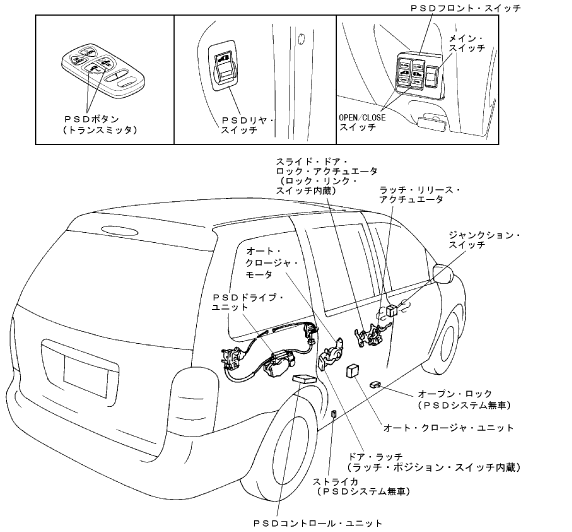 PSDフロント・スイッチ

メイン・スイッチ

PSDボタン
(トランスミッタ)

PSDリヤ・スイッチ

OPEN/CLOSE スイッチ

スライド・ドア・ロック・アクチュエータ
(ロック・リンク・スイッチ内蔵)

ラッチ・リリース・アクチュエータ

ジャンクション・スイッチ

オート・クロージャ・モータ

PSDドライブ・ユニット

オープン・ロック
(PSDシステム無車)

オート・クロージャ・ユニット

ドア・ラッチ
(ラッチ・ポジション・スイッチ内蔵)

ストライカ
(PSDシステム無車)

PSDコントロール・ユニット