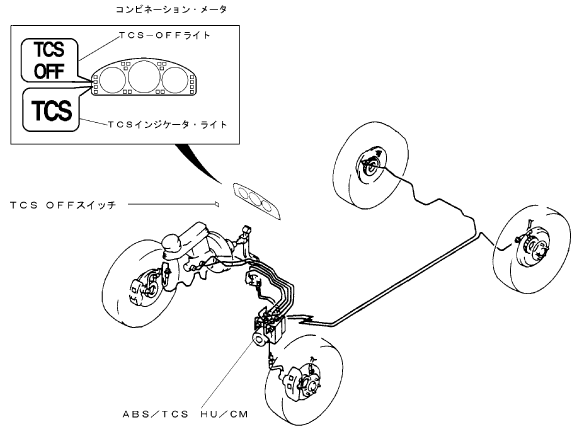 コンビネーション・メータ

TCS OFF

TCS－OFFライト

TCS

TCSインジケータ・ライト

TCS OFFスイッチ

ABS／TCS HU／CM