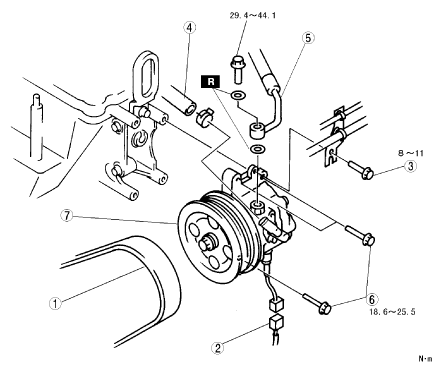 29.4～44.1

4

5

R

8～11

3

7

1

6

18.6～25.5

2

N·m