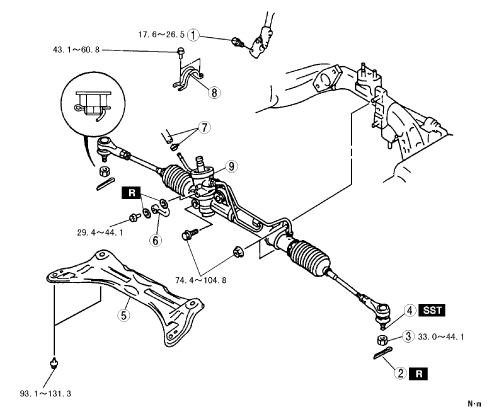 17.6～26.5 ①
43.1～60.8
⑧
⑦
⑨
R
29.4～44.1
⑥
74.4～104.8
⑤
④ SST
③ 33.0～44.1
② R
93.1～131.3
N·m