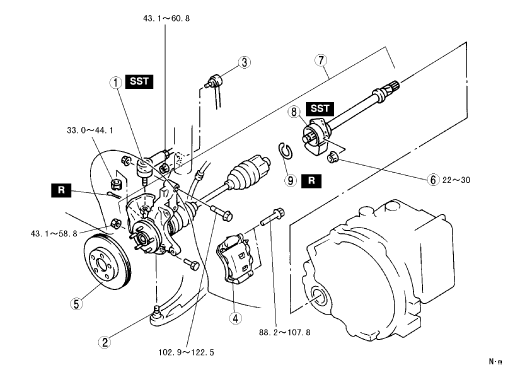 43.1～60.8

3

7

1 SST

8 SST

33.0～44.1

9 R

6 22～30

R

43.1～58.8

5

4

2

88.2～107.8

102.9～122.5

N·m